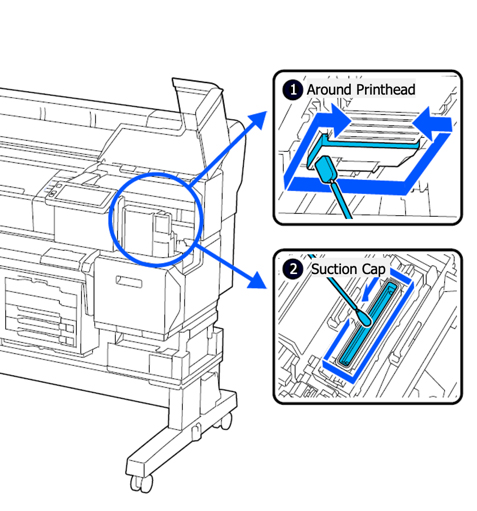 1 Around Printhead

2 Suction Cap