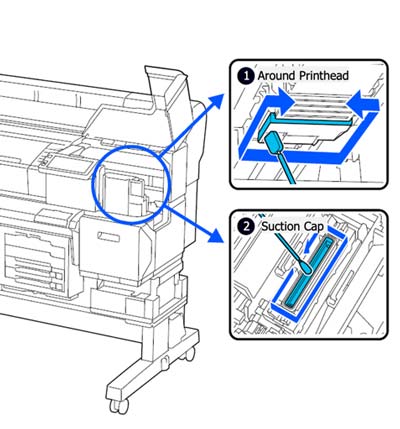 1 Around Printhead

2 Suction Cap